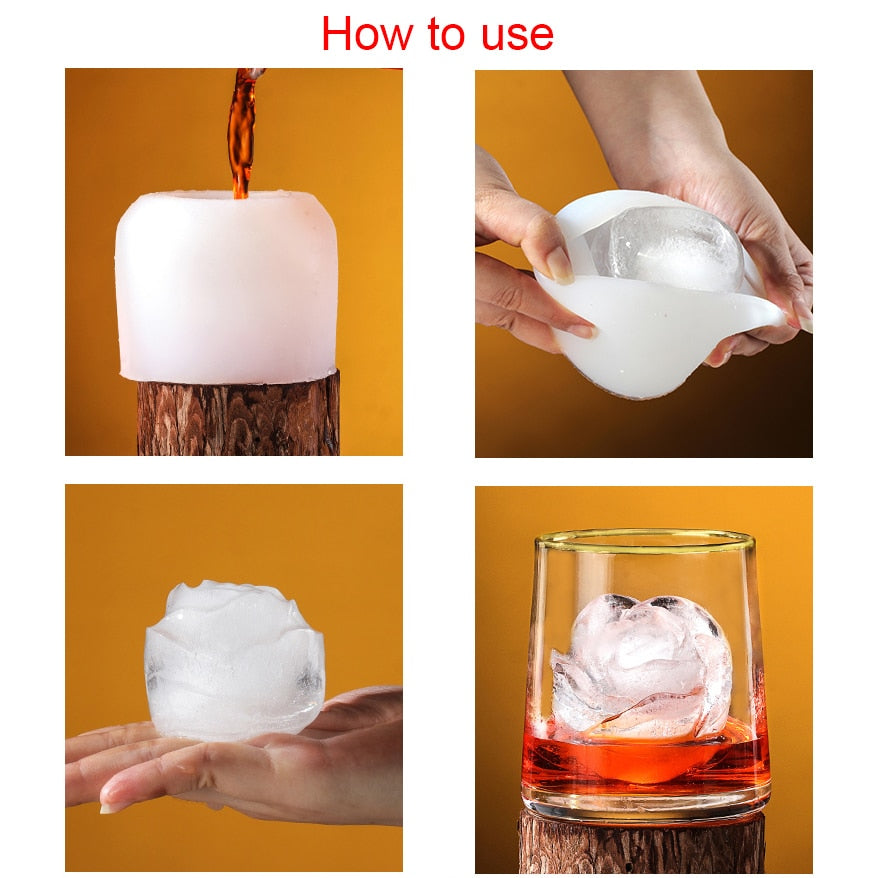 How to use